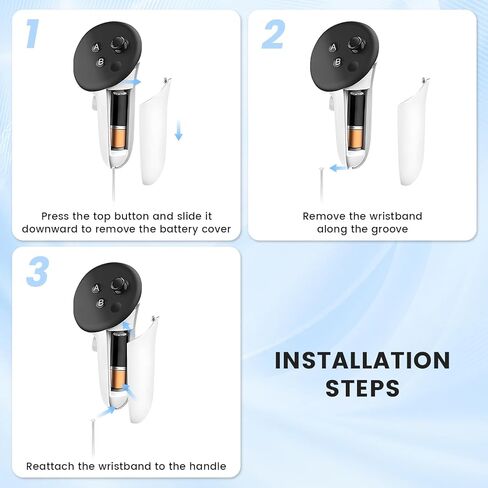 1

A
B

Press the top button and slide it downward to remove the battery cover

2

A
B

Remove the wristband along the groove

3

A
B

Reattach the wristband to the handle

INSTALLATION STEPS