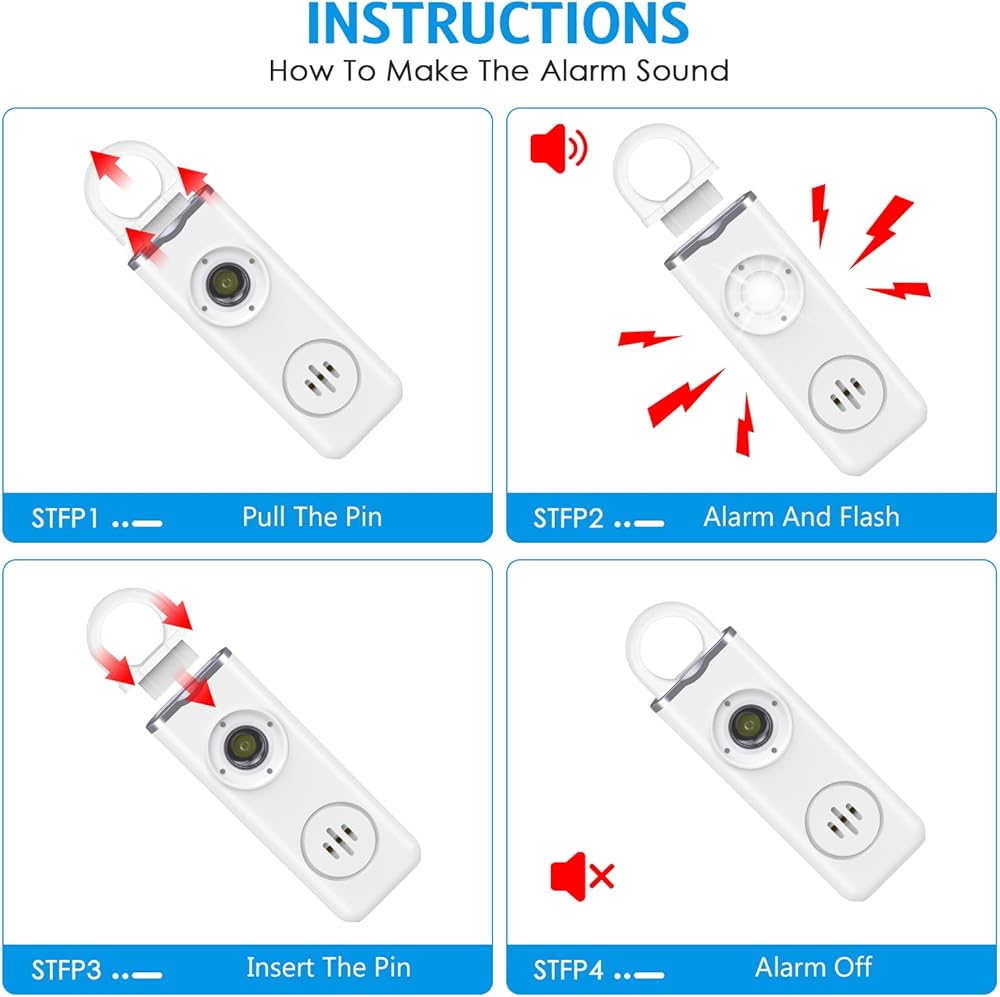 INSTRUCTIONS
How To Make The Alarm Sound

STFP1 Pull The Pin

STFP2 Alarm And Flash

STFP3 Insert The Pin

STFP4 Alarm Off