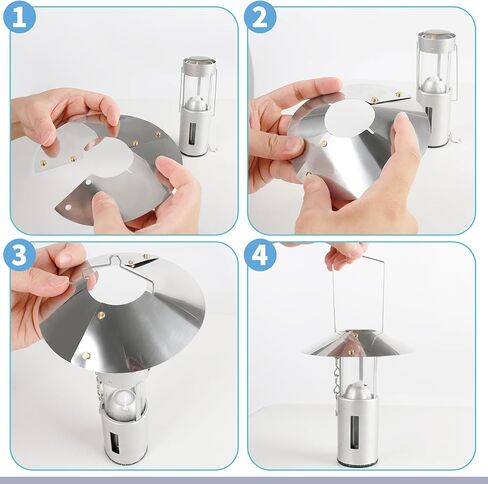 1

2

3

4