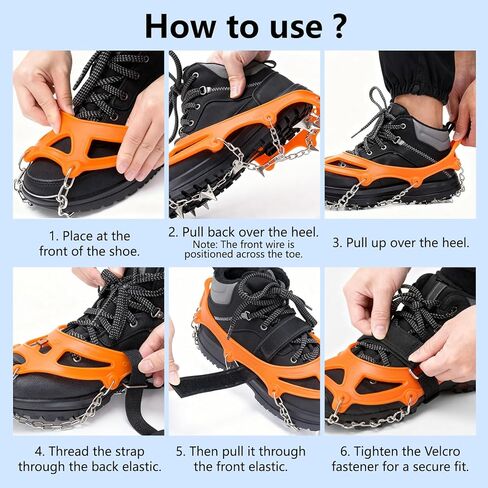 How to use ?

1. Place at the front of the shoe.

2. Pull back over the heel.
Note: The front wire is positioned across the toe.

3. Pull up over the heel.

4. Thread the strap through the back elastic.

5. Then pull it through the front elastic.

6. Tighten the Velcro fastener for a secure fit.