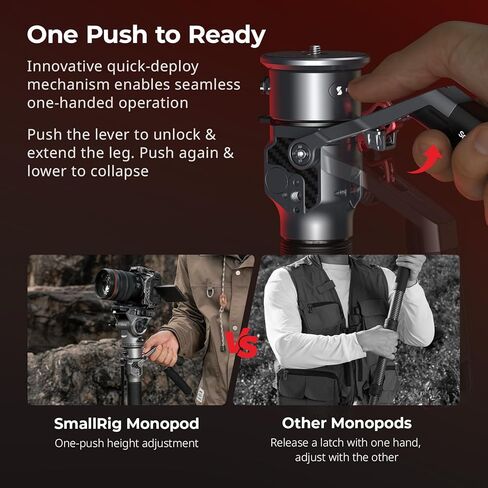 One Push to Ready

Innovative quick-deploy mechanism enables seamless one-handed operation

Push the lever to unlock & extend the leg. Push again & lower to collapse

VS

SmallRig Monopod
One-push height adjustment

Other Monopods
Release a latch with one hand, adjust with the other