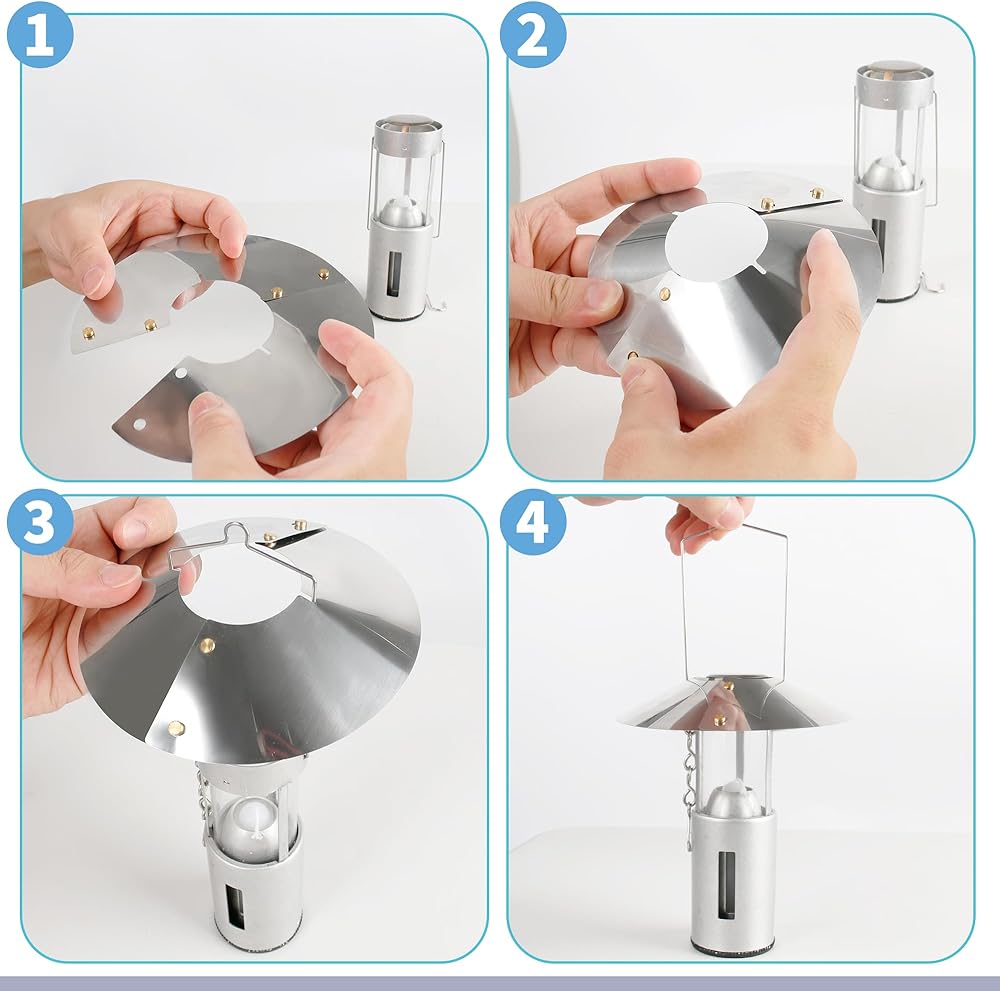 1

2

3

4