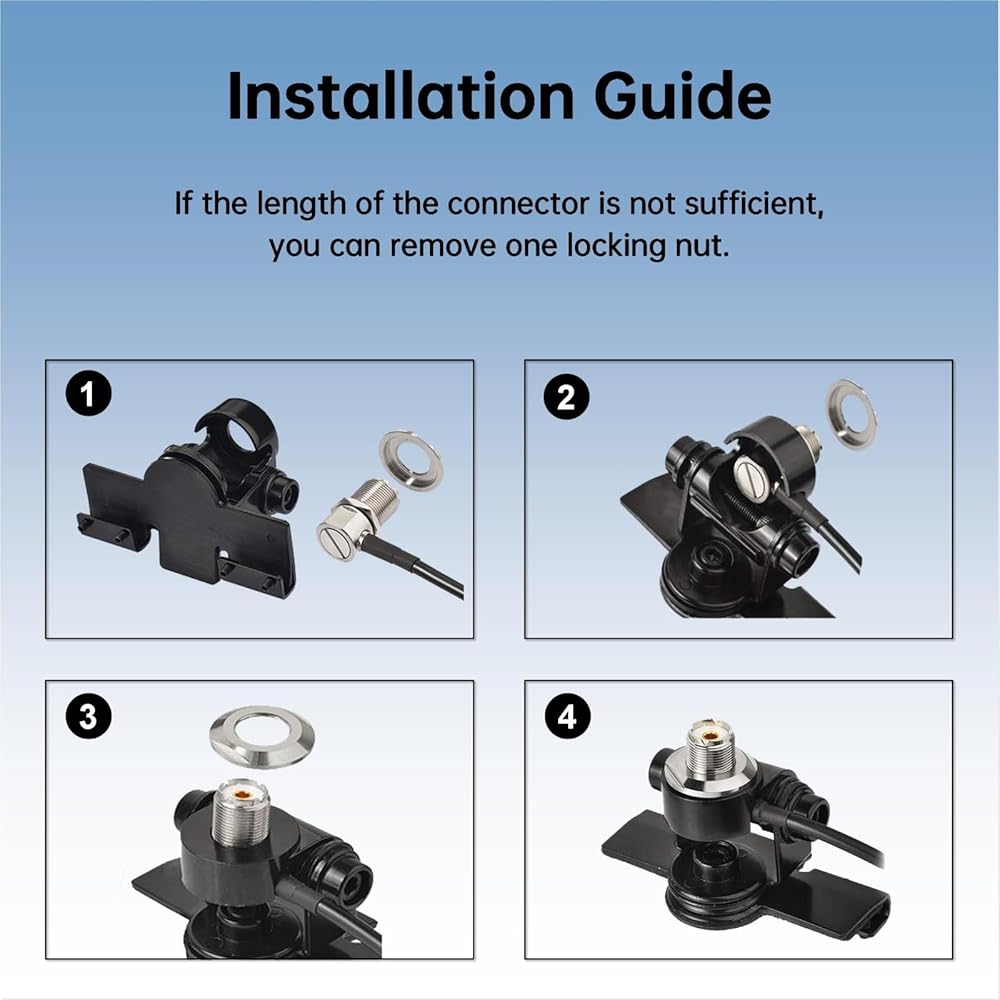 Installation Guide

If the length of the connector is not sufficient, you can remove one locking nut.

1

2

3

4