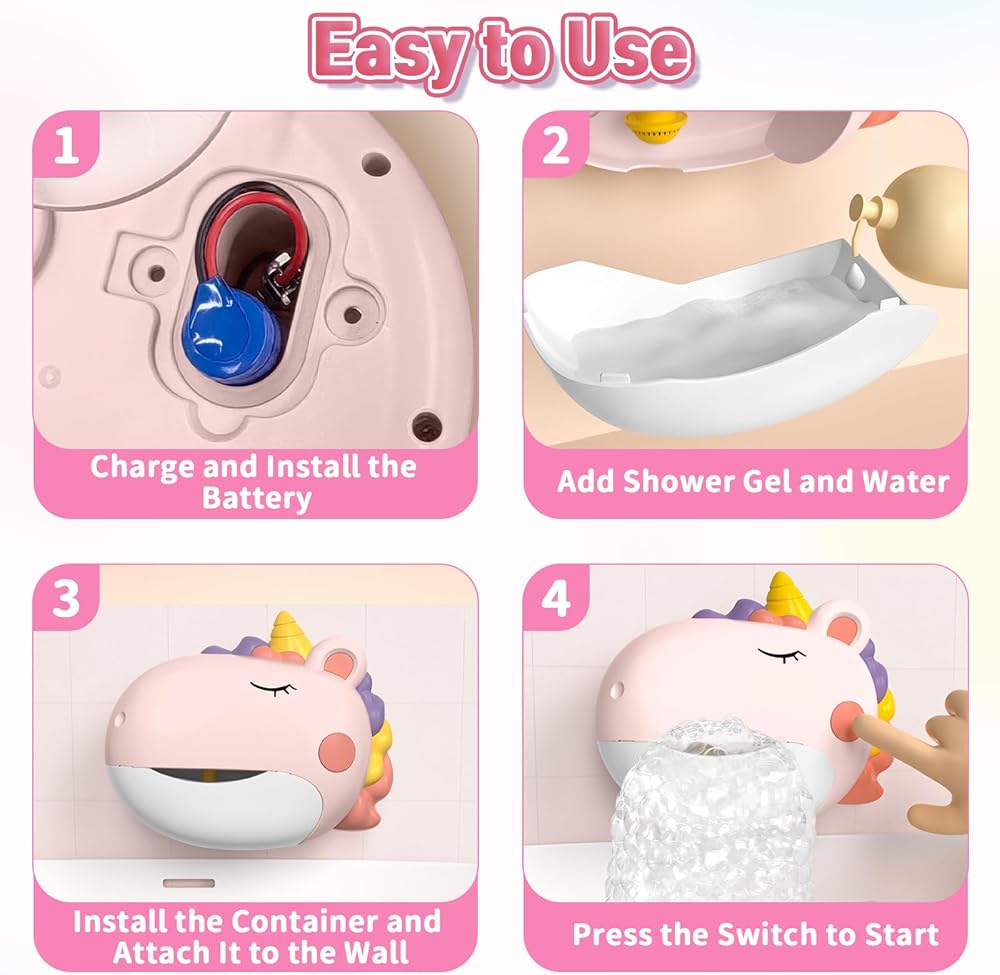 Easy to Use

1

Charge and Install the Battery

2

Add Shower Gel and Water

3

Install the Container and Attach It to the Wall

4

Press the Switch to Start