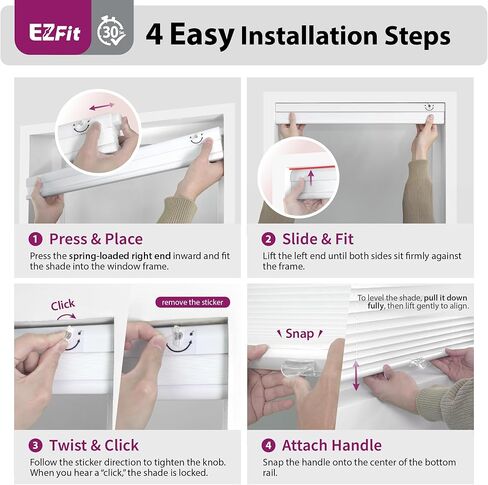 EZFit 30

4 Easy Installation Steps

1 Press & Place
Press the spring-loaded right end inward and fit the shade into the window frame.

2 Slide & Fit
Lift the left end until both sides sit firmly against the frame.

Click

remove the sticker

3 Twist & Click
Follow the sticker direction to tighten the knob. When you hear a "click," the shade is locked.

To level the shade, pull it down fully, then lift gently to align.

Snap

4 Attach Handle
Snap the handle onto the center of the bottom rail.