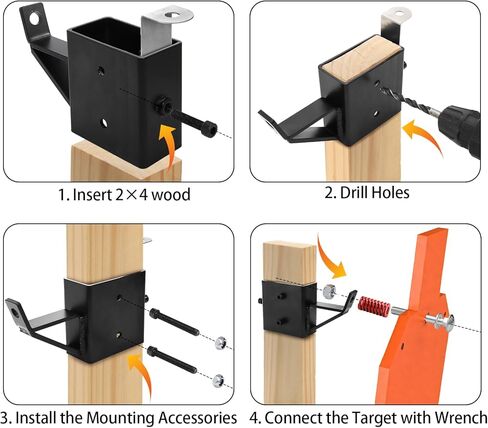 1. Insert 2×4 wood

2. Drill Holes

3. Install the Mounting Accessories

4. Connect the Target with Wrench