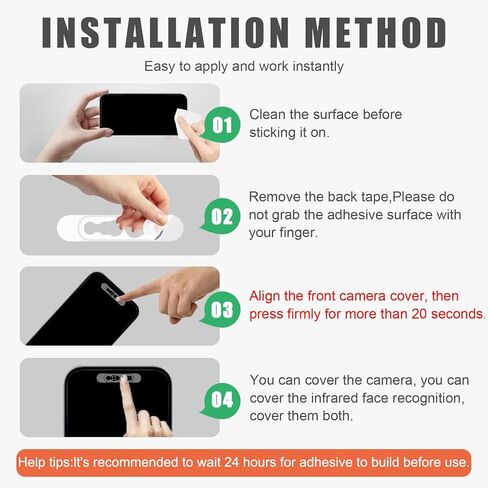 INSTALLATION METHOD

Easy to apply and work instantly

01

Clean the surface before sticking it on.

02

Remove the back tape,Please do not grab the adhesive surface with your finger.

03

Align the front camera cover, then press firmly for more than 20 seconds.

04

You can cover the camera, you can cover the infrared face recognition, cover them both.

Help tips:It's recommended to wait 24 hours for adhesive to build before use.