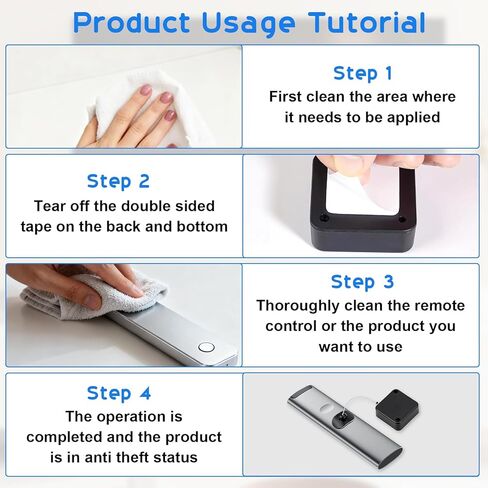 Product Usage Tutorial

Step 1
First clean the area where it needs to be applied

Step 2
Tear off the double sided tape on the back and bottom

Step 3
Thoroughly clean the remote control or the product you want to use

Step 4
The operation is completed and the product is in anti theft status