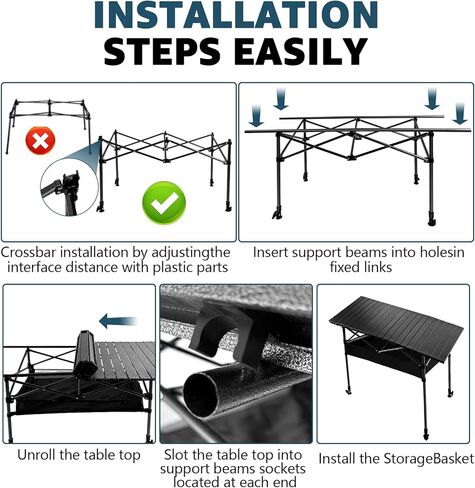 INSTALLATION
STEPS EASILY

Crossbar installation by adjustingthe interface distance with plastic parts

Insert support beams into holesin fixed links

Unroll the table top

Slot the table top into support beams sockets located at each end

Install the StorageBasket