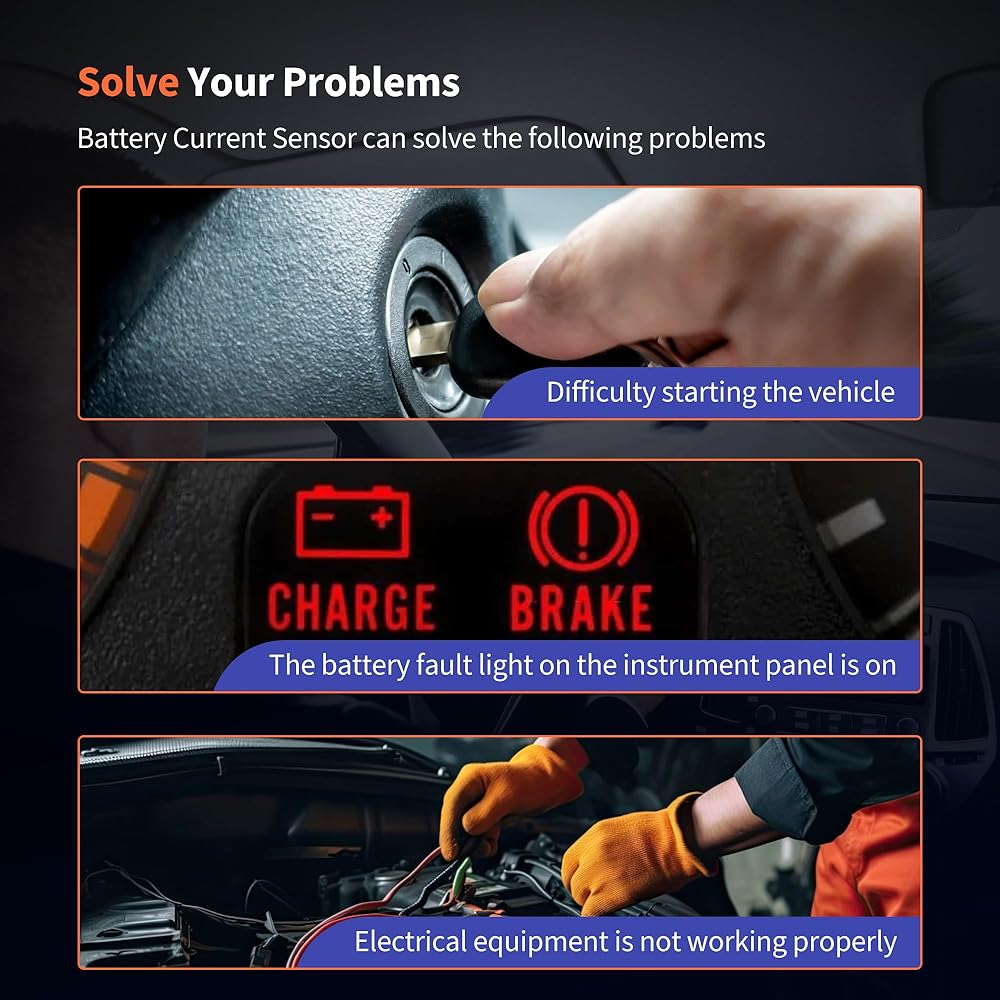 Solve Your Problems

Battery Current Sensor can solve the following problems

Difficulty starting the vehicle

CHARGE

BRAKE

The battery fault light on the instrument panel is on

Electrical equipment is not working properly