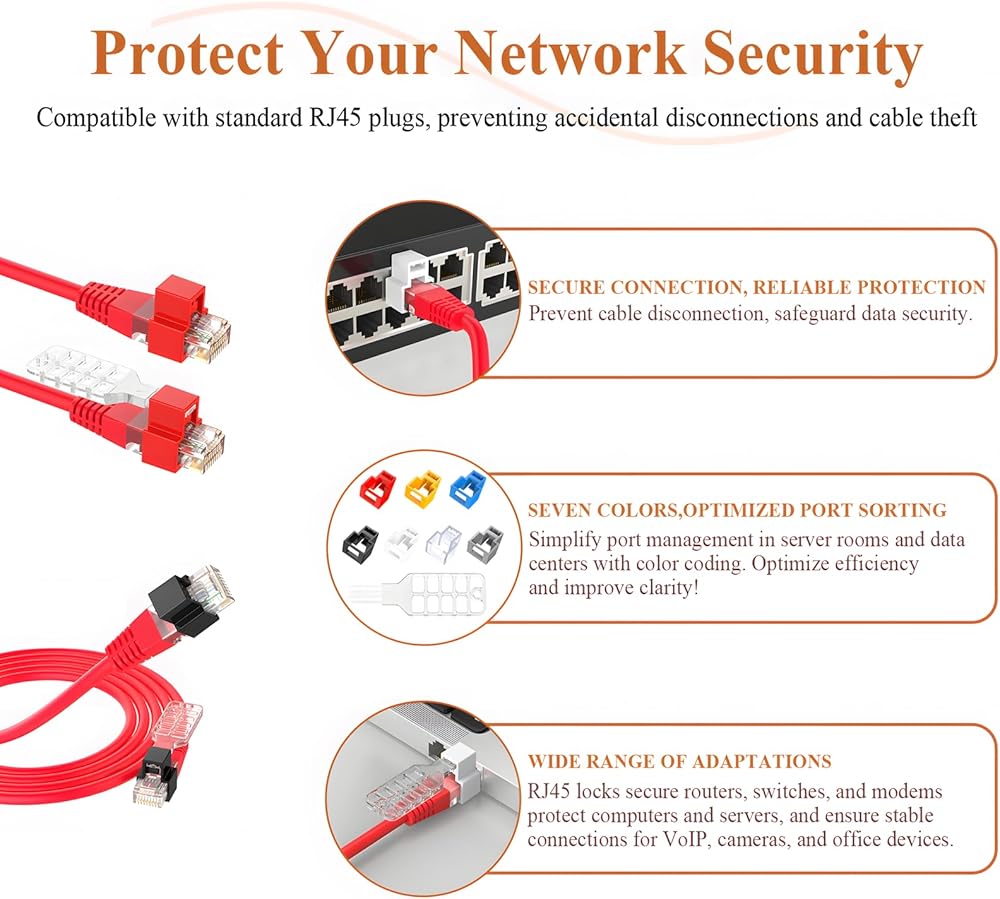 Protect Your Network Security

Compatible with standard RJ45 plugs, preventing accidental disconnections and cable theft

SECURE CONNECTION, RELIABLE PROTECTION
Prevent cable disconnection, safeguard data security.

SEVEN COLORS,OPTIMIZED PORT SORTING
Simplify port management in server rooms and data centers with color coding. Optimize efficiency and improve clarity!

WIDE RANGE OF ADAPTATIONS
RJ45 locks secure routers, switches, and modems protect computers and servers, and ensure stable connections for VoIP, cameras, and office devices.