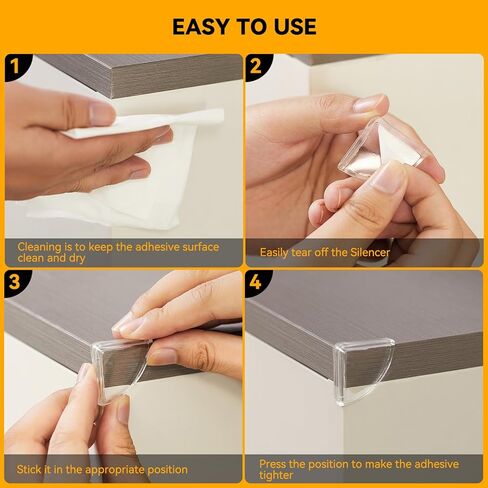 EASY TO USE

1

Cleaning is to keep the adhesive surface clean and dry

2

Easily tear off the Silencer

3

Stick it in the appropriate position

4

Press the position to make the adhesive tighter