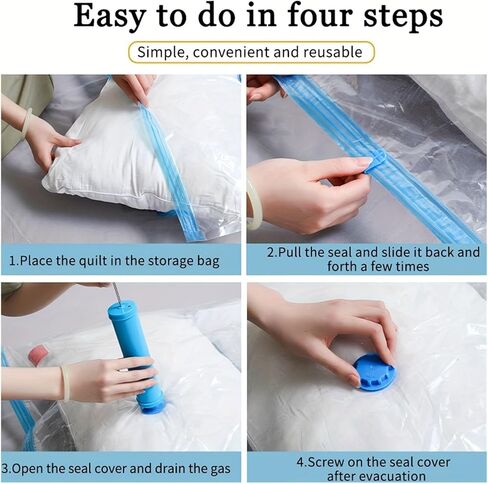 Easy to do in four steps

Simple, convenient and reusable

1.Place the quilt in the storage bag

2.Pull the seal and slide it back and forth a few times

3.Open the seal cover and drain the gas

4.Screw on the seal cover after evacuation