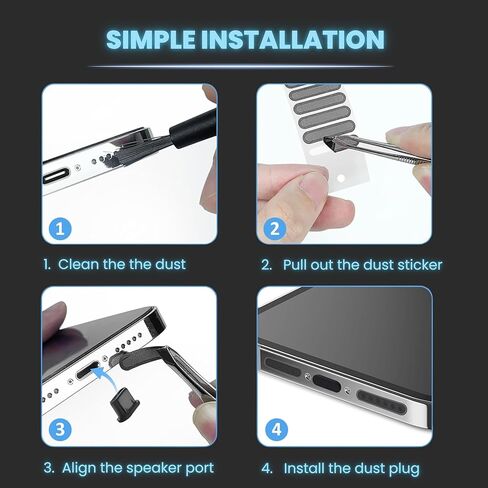 SIMPLE INSTALLATION

1

1. Clean the the dust

2

2. Pull out the dust sticker

3

3. Align the speaker port

4

4. Install the dust plug