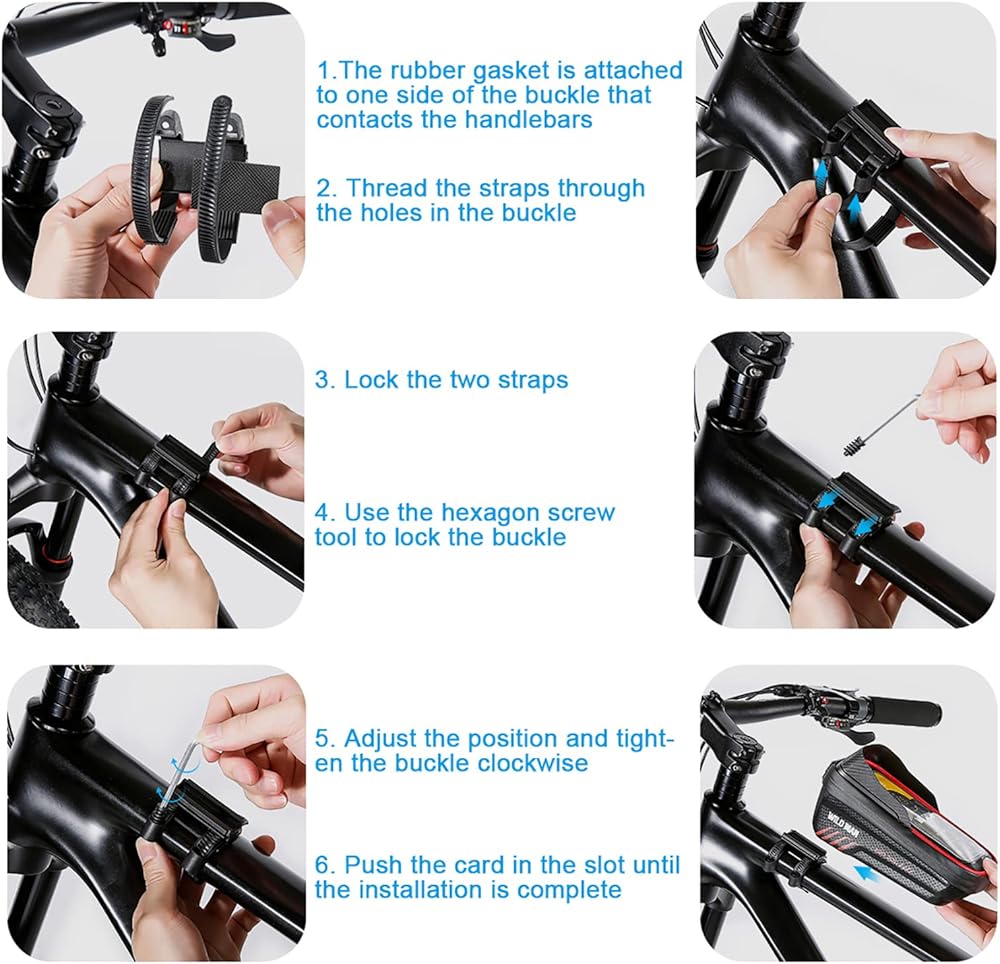 1.The rubber gasket is attached to one side of the buckle that contacts the handlebars

2. Thread the straps through the holes in the buckle

3. Lock the two straps

4. Use the hexagon screw tool to lock the buckle

5. Adjust the position and tighten the buckle clockwise

6. Push the card in the slot until the installation is complete

WILD MAN