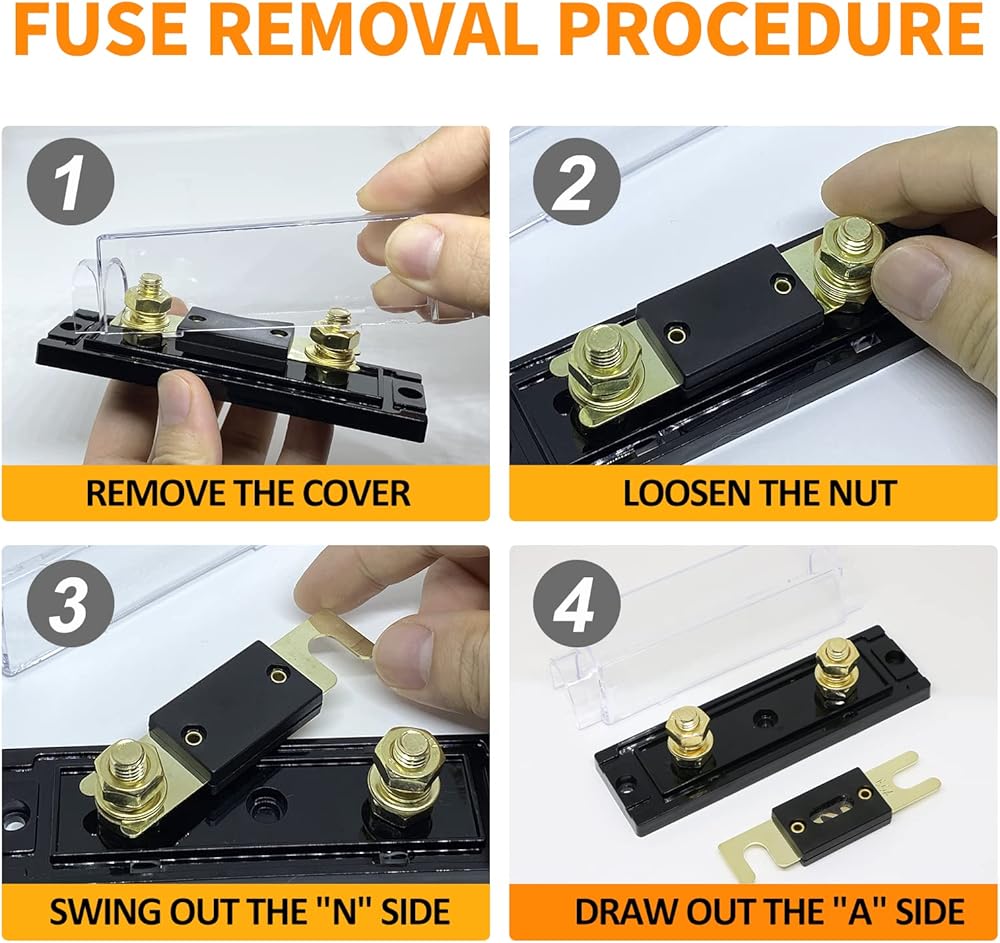 FUSE REMOVAL PROCEDURE

1

REMOVE THE COVER

2

LOOSEN THE NUT

3

SWING OUT THE "N" SIDE

4

DRAW OUT THE "A" SIDE