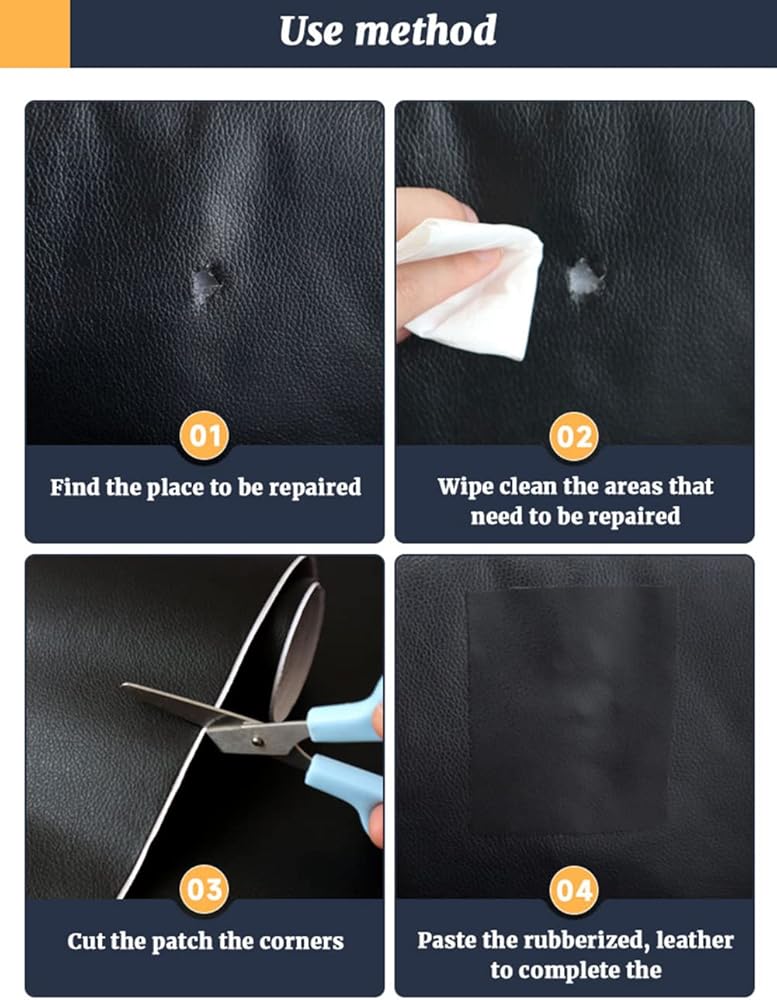 Use method

01
Find the place to be repaired

02
Wipe clean the areas that need to be repaired

03
Cut the patch the corners

04
Paste the rubberized, leather to complete the