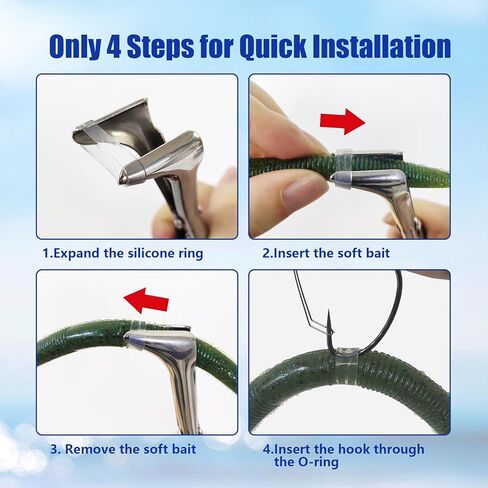 Only 4 Steps for Quick Installation

1.Expand the silicone ring

2.Insert the soft bait

3. Remove the soft bait

4.Insert the hook through the O-ring