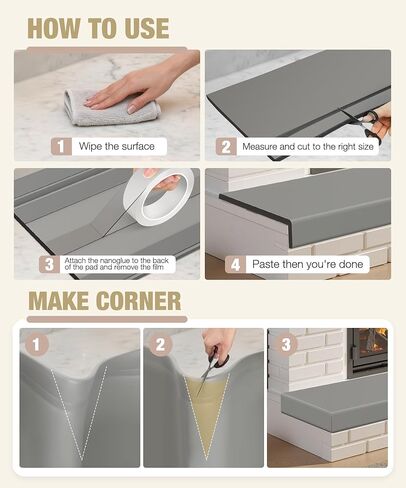 HOW TO USE

1 Wipe the surface

2 Measure and cut to the right size

3 Attach the nanoglue to the back of the pad and remove the film

4 Paste then you're done

MAKE CORNER

1

2

3