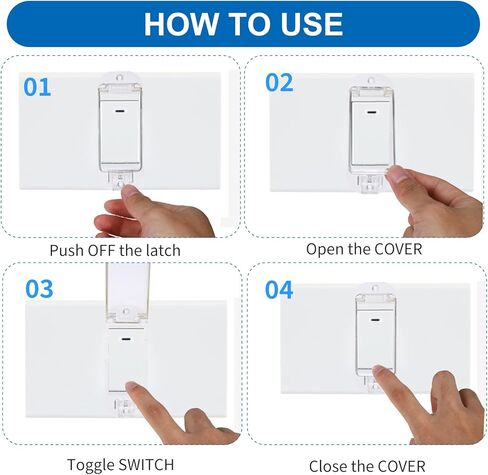 HOW TO USE

01

Push OFF the latch

02

Open the COVER

03

Toggle SWITCH

04

Close the COVER