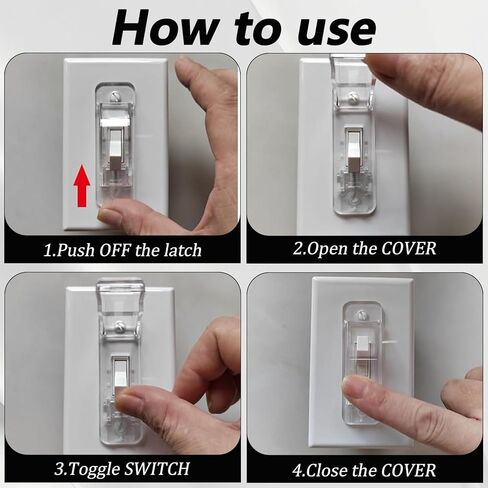 How to use

1.Push OFF the latch

2.Open the COVER

3.Toggle SWITCH

4.Close the COVER