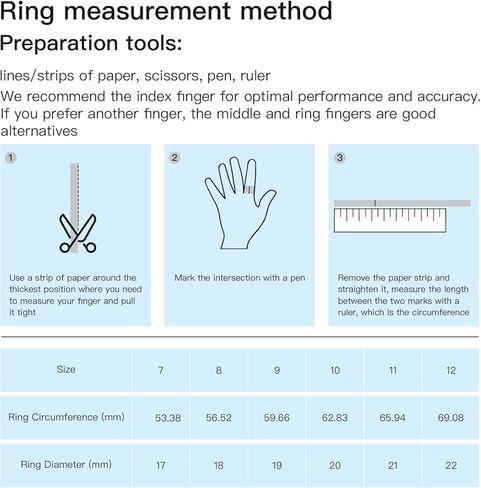 Ring measurement method

Preparation tools:

lines/strips of paper, scissors, pen, ruler

We recommend the index finger for optimal performance and accuracy. If you prefer another finger, the middle and ring fingers are good alternatives

1

Use a strip of paper around the thickest position where you need to measure your finger and pull it tight

2

Mark the intersection with a pen

3

Remove the paper strip and straighten it, measure the length between the two marks with a ruler, which is the circumference

| Size | 7 | 8 | 9 | 10 | 11 | 12 |
|---|---|---|---|---|---|---|
| Ring Circumference (mm) | 53.38 | 56.52 | 59.66 | 62.83 | 65.94 | 69.08 |
| Ring Diameter (mm) | 17 | 18 | 19 | 20 | 21 | 22 |