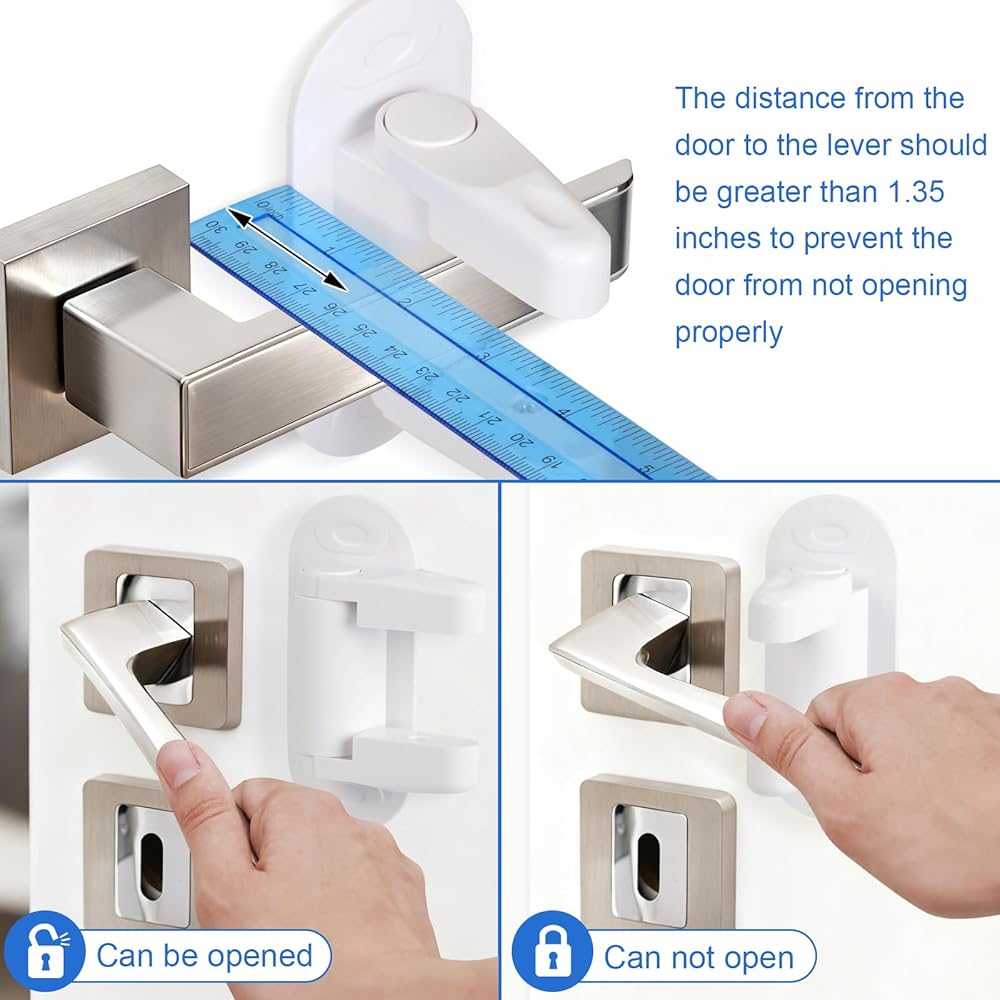 The distance from the door to the lever should be greater than 1.35 inches to prevent the door from not opening properly

0 inch 1 2 3 4 5
30 29 28 27 26 25 24 23 22 21 20 19

Can be opened

Can not open