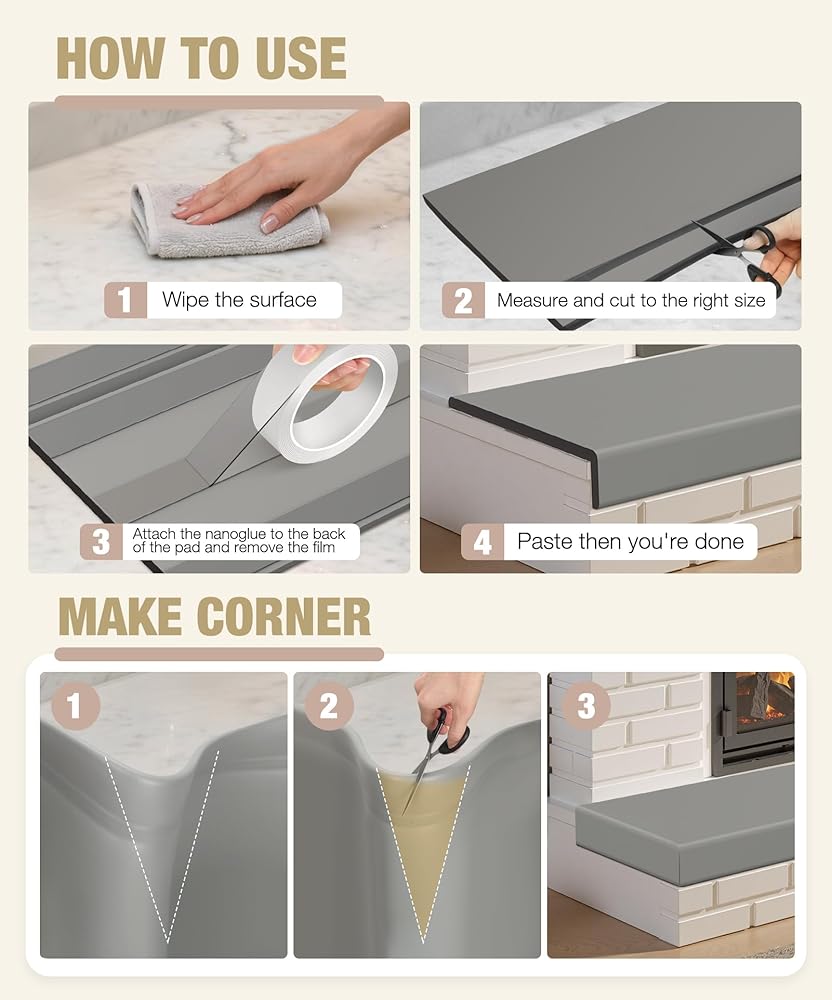 HOW TO USE

1 Wipe the surface

2 Measure and cut to the right size

3 Attach the nanoglue to the back of the pad and remove the film

4 Paste then you're done

MAKE CORNER

1

2

3