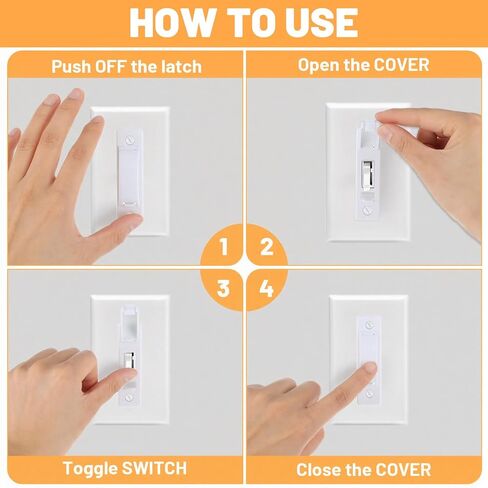 HOW TO USE

Push OFF the latch

Open the COVER

1

2

3

4

Toggle SWITCH

Close the COVER