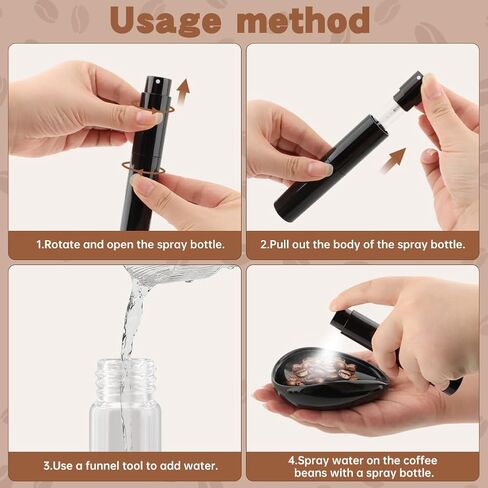 Usage method

1.Rotate and open the spray bottle.

2.Pull out the body of the spray bottle.

3.Use a funnel tool to add water.

4.Spray water on the coffee beans with a spray bottle.