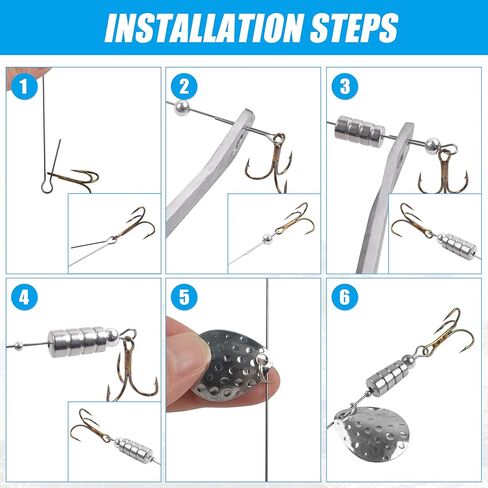 INSTALLATION STEPS

1

2

3

4

5

6