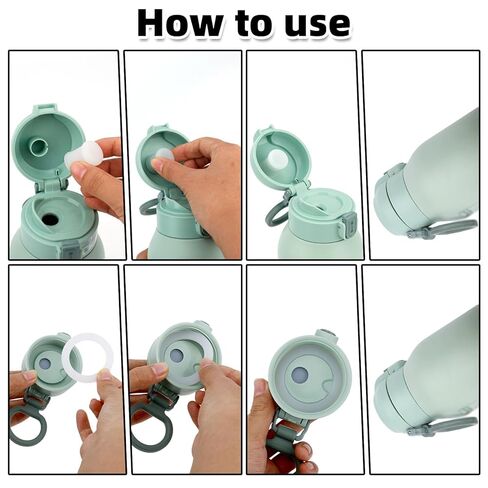 How to use