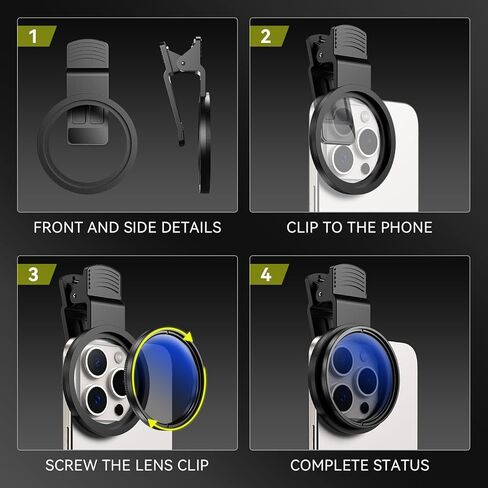 1

FRONT AND SIDE DETAILS

2

CLIP TO THE PHONE

3

SCREW THE LENS CLIP

4

COMPLETE STATUS