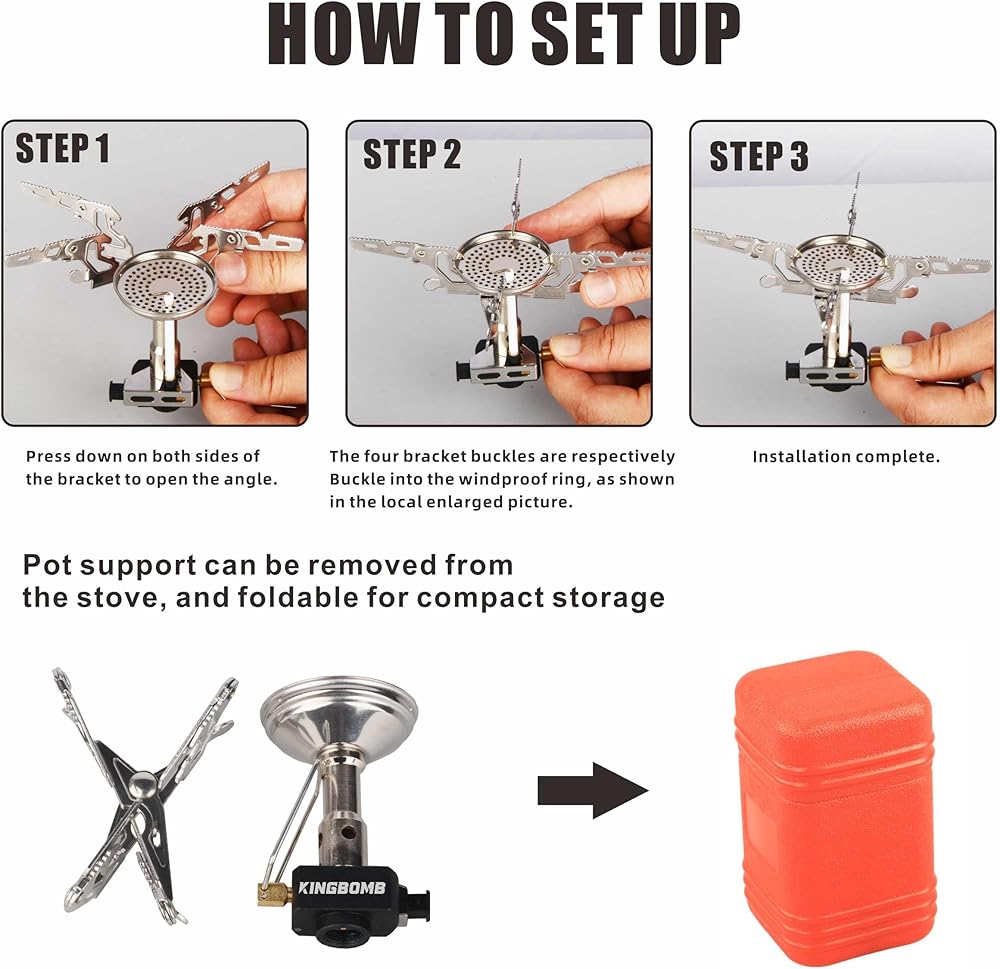 HOW TO SET UP

STEP 1

Press down on both sides of the bracket to open the angle.

STEP 2

The four bracket buckles are respectively Buckle into the windproof ring, as shown in the local enlarged picture.

STEP 3

Installation complete.

Pot support can be removed from the stove, and foldable for compact storage

KINGBOMB