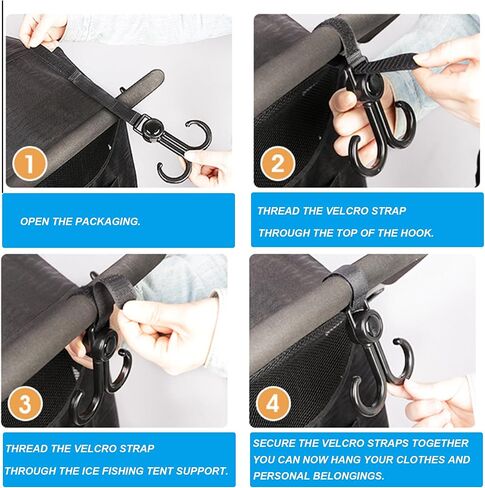 1

OPEN THE PACKAGING.

2

THREAD THE VELCRO STRAP THROUGH THE TOP OF THE HOOK.

3

THREAD THE VELCRO STRAP THROUGH THE ICE FISHING TENT SUPPORT.

4

SECURE THE VELCRO STRAPS TOGETHER YOU CAN NOW HANG YOUR CLOTHES AND PERSONAL BELONGINGS.