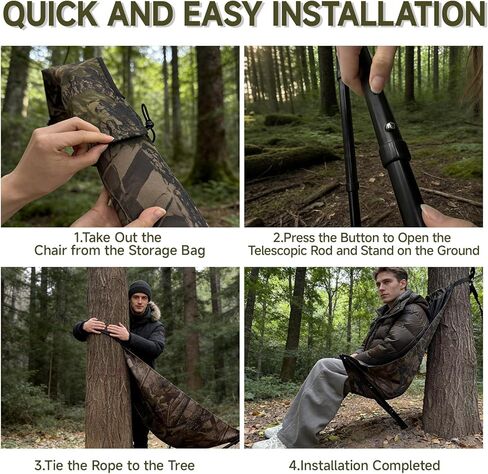 QUICK AND EASY INSTALLATION

1.Take Out the Chair from the Storage Bag

2.Press the Button to Open the Telescopic Rod and Stand on the Ground

3.Tie the Rope to the Tree

4.Installation Completed