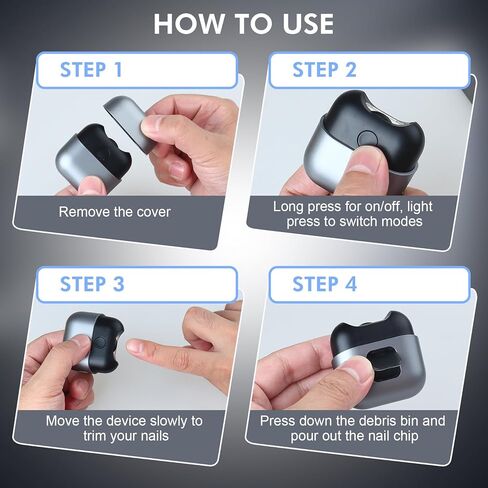 HOW TO USE

STEP 1

Remove the cover

STEP 2

Long press for on/off, light press to switch modes

STEP 3

Move the device slowly to trim your nails

STEP 4

Press down the debris bin and pour out the nail chip