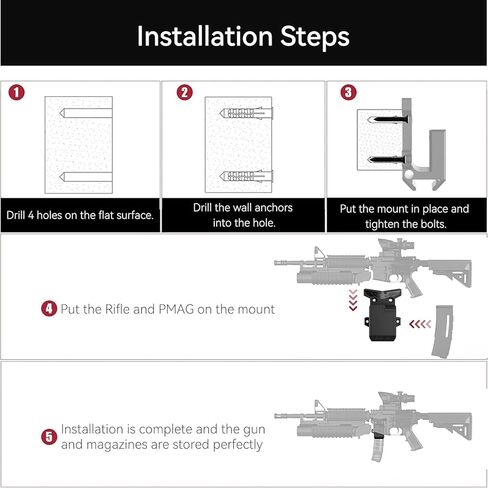 Installation Steps

1

Drill 4 holes on the flat surface.

2

Drill the wall anchors into the hole.

3

Put the mount in place and tighten the bolts.

4 Put the Rifle and PMAG on the mount

5 Installation is complete and the gun and magazines are stored perfectly