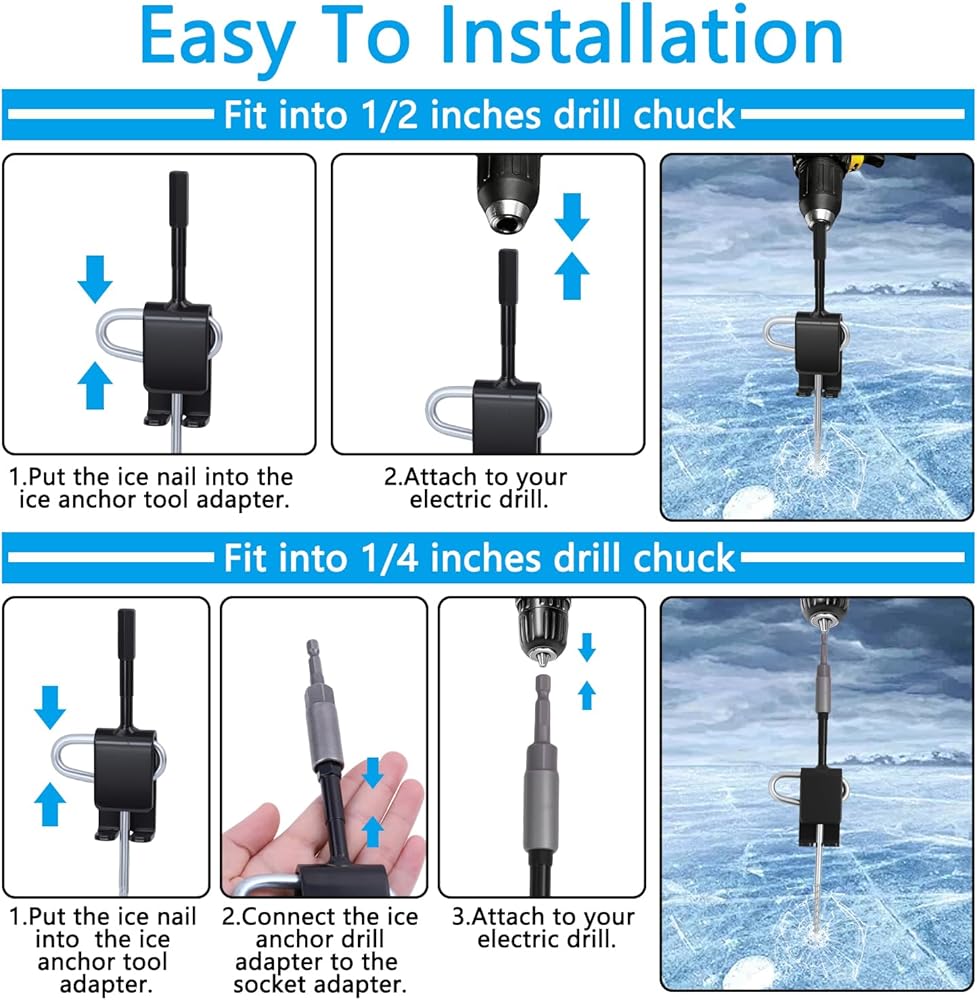 Easy To Installation

Fit into 1/2 inches drill chuck

1.Put the ice nail into the ice anchor tool adapter.

2.Attach to your electric drill.

Fit into 1/4 inches drill chuck

1.Put the ice nail into the ice anchor tool adapter.

2.Connect the ice anchor drill adapter to the socket adapter.

3.Attach to your electric drill.