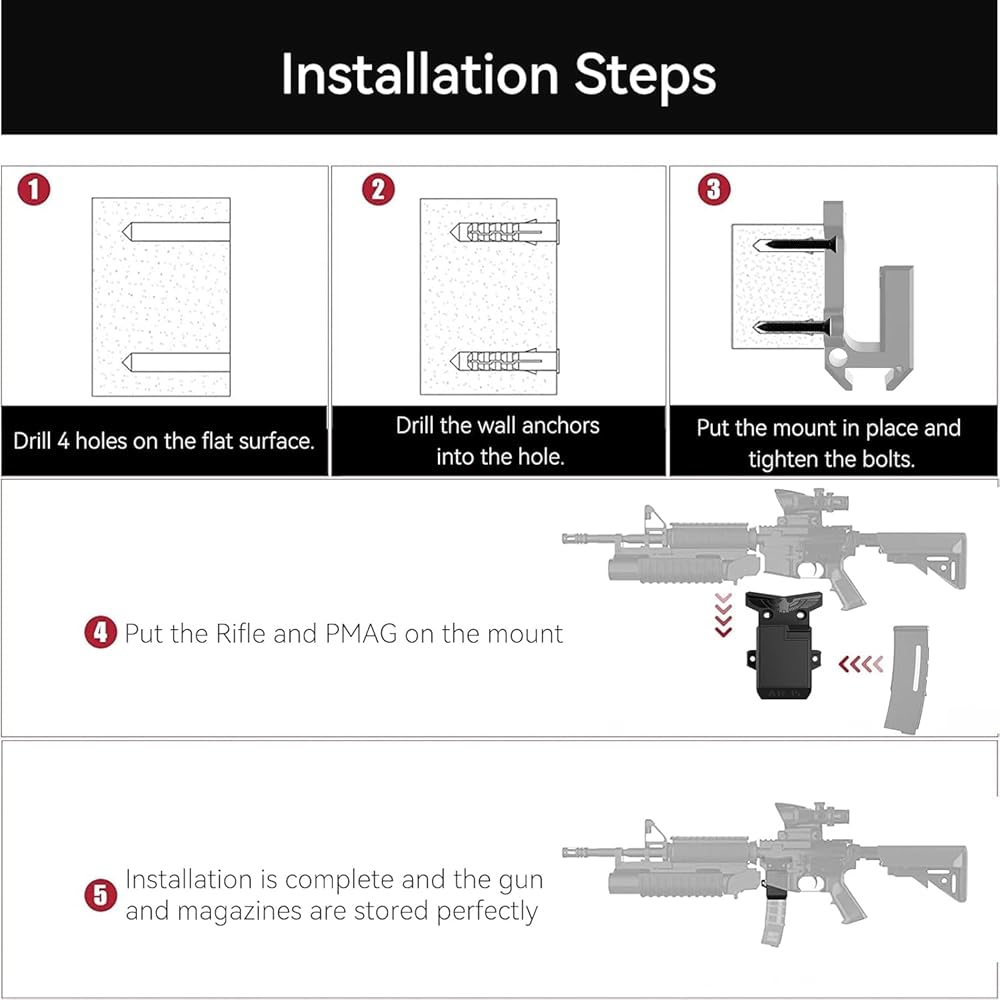 Installation Steps

1

Drill 4 holes on the flat surface.

2

Drill the wall anchors into the hole.

3

Put the mount in place and tighten the bolts.

4 Put the Rifle and PMAG on the mount

AR-15

5 Installation is complete and the gun and magazines are stored perfectly