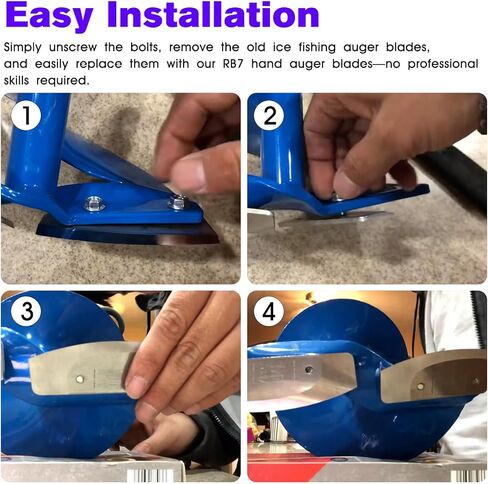 Easy Installation

Simply unscrew the bolts, remove the old ice fishing auger blades, and easily replace them with our RB7 hand auger blades—no professional skills required.

1

2

3

4