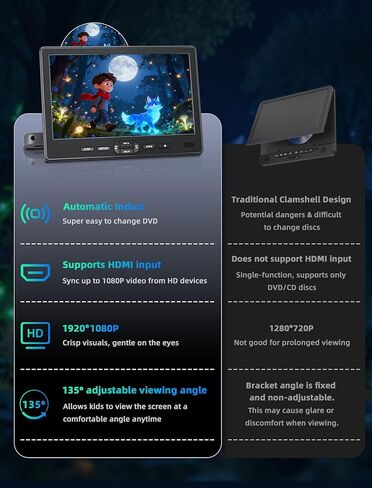 Automatic Induct
Super easy to change DVD

Supports HDMI input
Sync up to 1080P video from HD devices

HD
1920*1080P
Crisp visuals, gentle on the eyes

135°
135° adjustable viewing angle
Allows kids to view the screen at a comfortable angle anytime

Traditional Clamshell Design
Potential dangers & difficult to change discs

Does not support HDMI input
Single-function, supports only DVD/CD discs

1280*720P
Not good for prolonged viewing

Bracket angle is fixed and non-adjustable.
This may cause glare or discomfort when viewing.