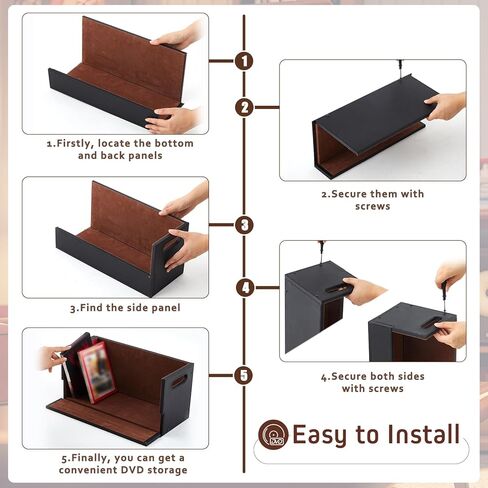 1

1.Firstly, locate the bottom and back panels

2

2.Secure them with screws

3

3.Find the side panel

4

4.Secure both sides with screws

5

5.Finally, you can get a convenient DVD storage

DVD

Easy to Install