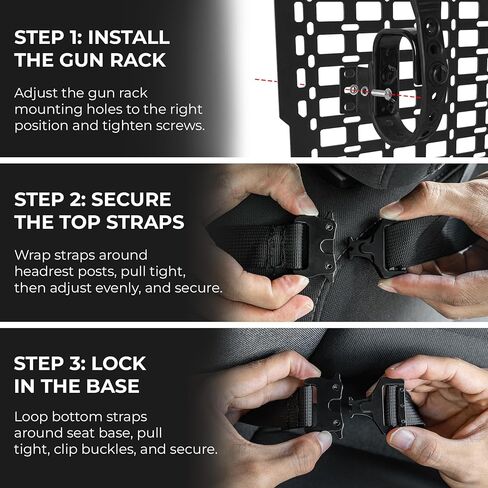 STEP 1: INSTALL THE GUN RACK

Adjust the gun rack mounting holes to the right position and tighten screws.

STEP 2: SECURE THE TOP STRAPS

Wrap straps around headrest posts, pull tight, then adjust evenly, and secure.

STEP 3: LOCK IN THE BASE

Loop bottom straps around seat base, pull tight, clip buckles, and secure.