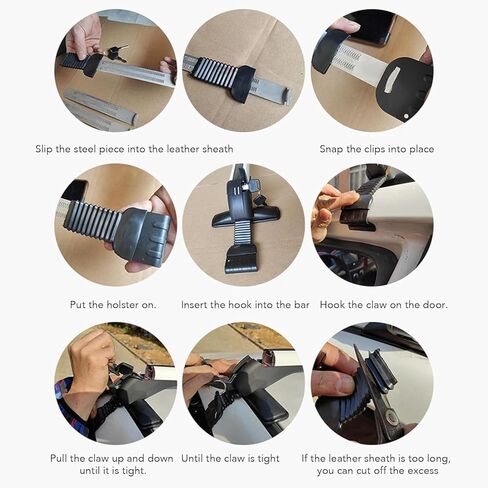 Slip the steel piece into the leather sheath

Snap the clips into place

Put the holster on.

Insert the hook into the bar

Hook the claw on the door.

Pull the claw up and down until it is tight.

Until the claw is tight

If the leather sheath is too long, you can cut off the excess