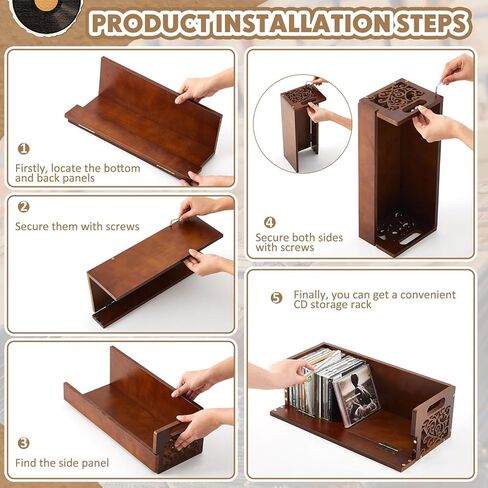 PRODUCT INSTALLATION STEPS

1
Firstly, locate the bottom and back panels

2
Secure them with screws

3
Find the side panel

4
Secure both sides with screws

5
Finally, you can get a convenient CD storage rack