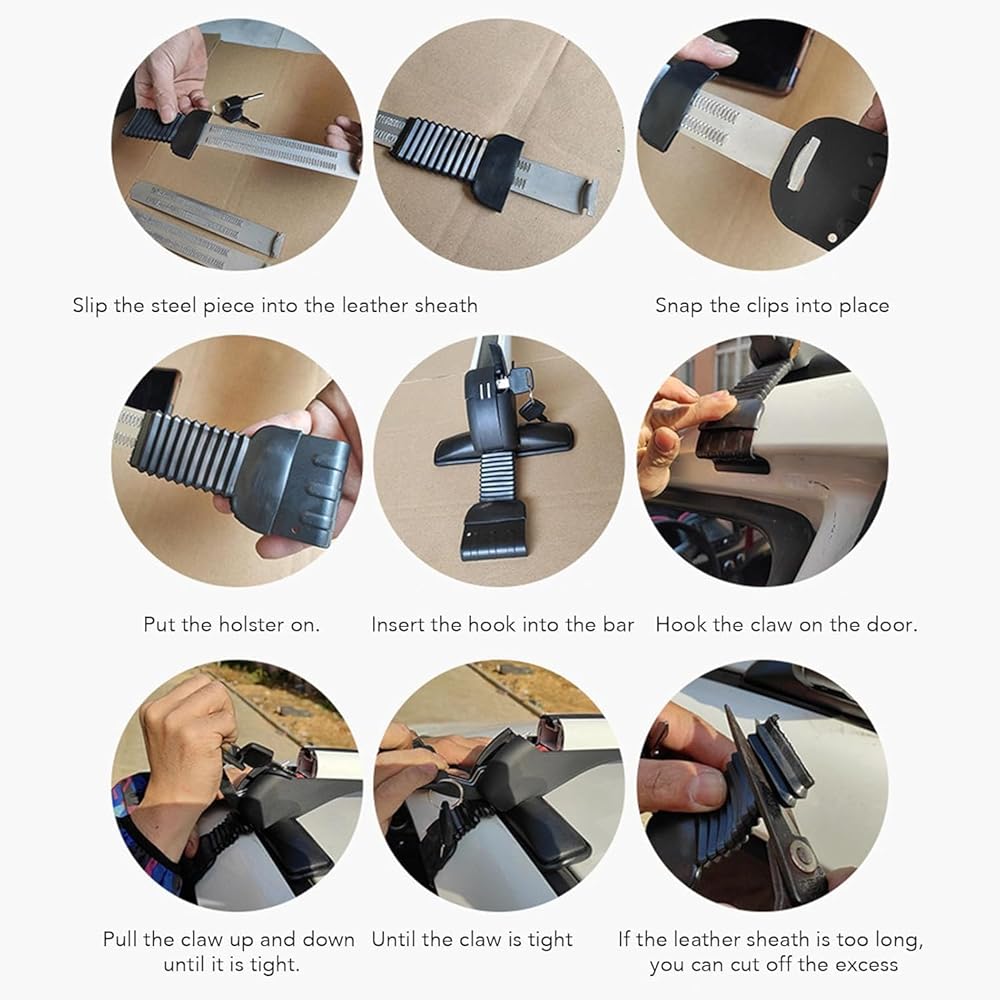 Slip the steel piece into the leather sheath

Snap the clips into place

Put the holster on.

Insert the hook into the bar

Hook the claw on the door.

Pull the claw up and down until it is tight.

Until the claw is tight

If the leather sheath is too long, you can cut off the excess