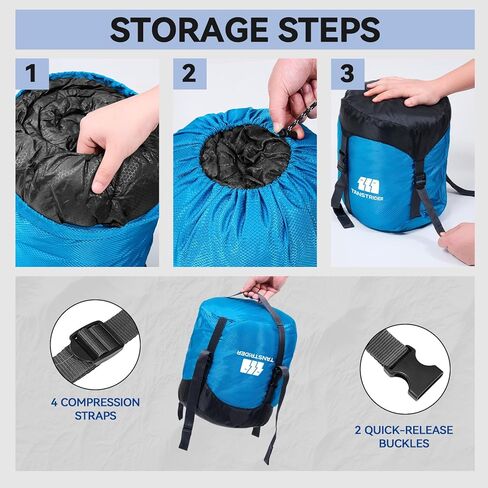 STORAGE STEPS

1

2

3

TANSTRIDER

TANSTRIDER

4 COMPRESSION STRAPS

2 QUICK-RELEASE BUCKLES