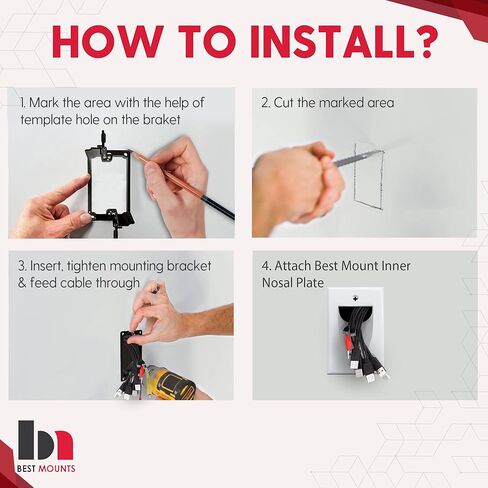 HOW TO INSTALL?

1. Mark the area with the help of template hole on the braket

2. Cut the marked area

3. Insert, tighten mounting bracket & feed cable through

4. Attach Best Mount Inner Nosal Plate

BEST MOUNTS