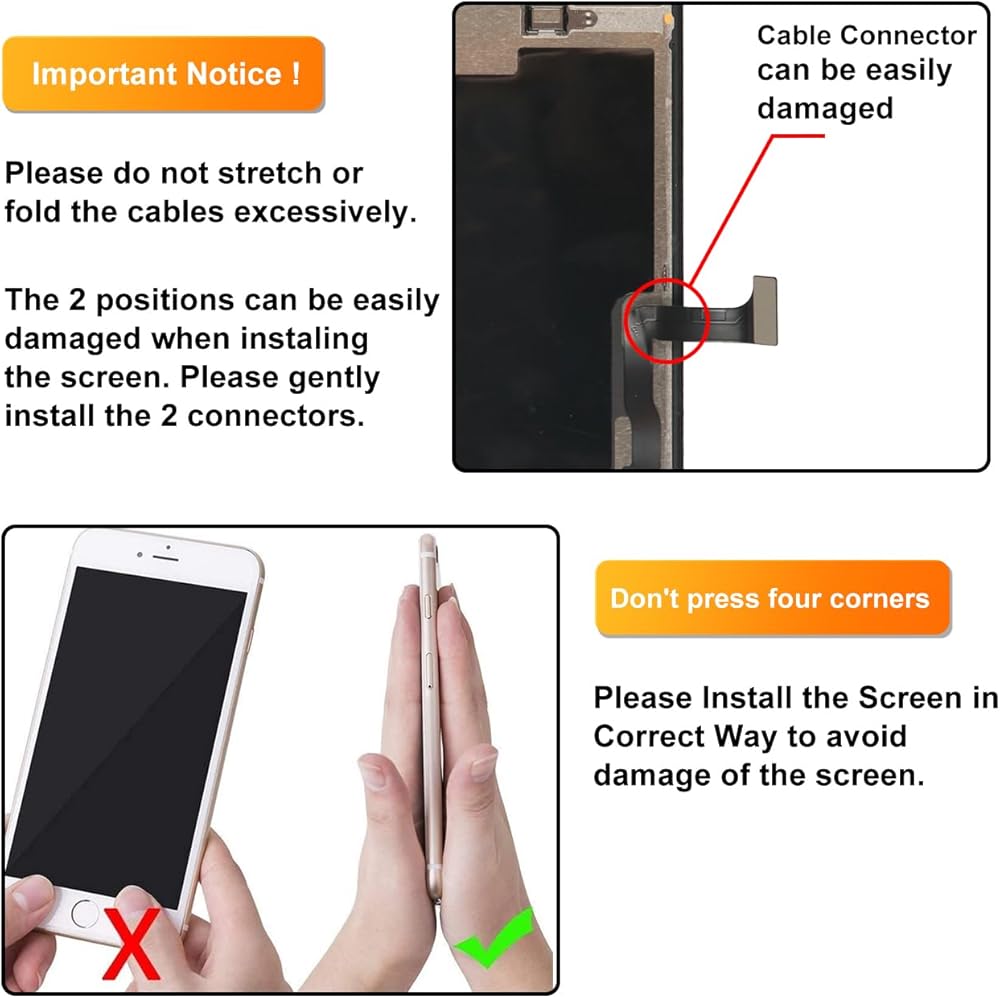 Important Notice !

Please do not stretch or fold the cables excessively.

The 2 positions can be easily damaged when instaling the screen. Please gently install the 2 connectors.

Cable Connector can be easily damaged

Don't press four corners

Please Install the Screen in Correct Way to avoid damage of the screen.